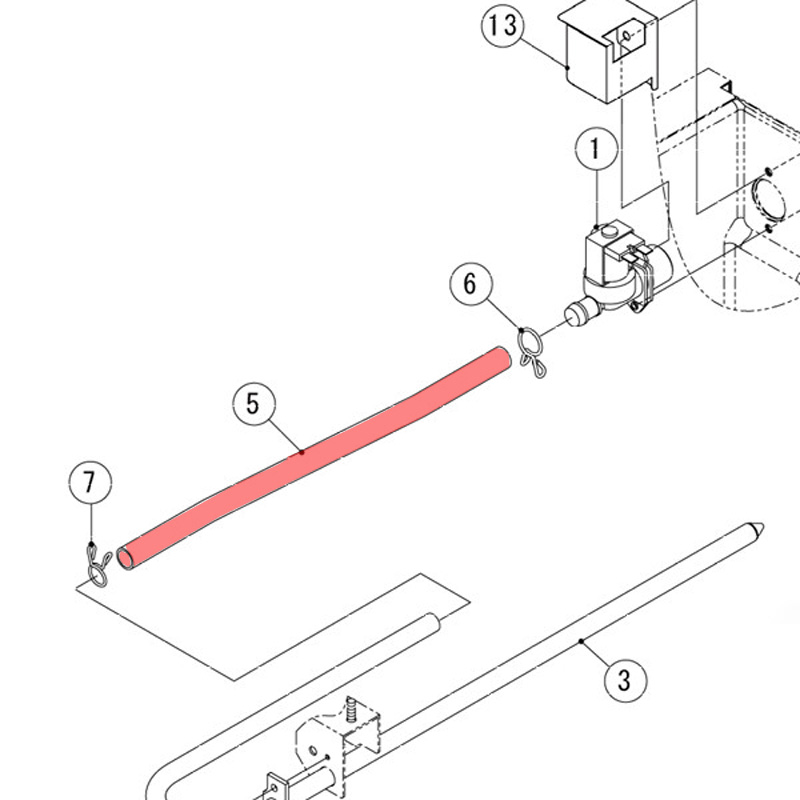 13
1
6
5
7
3